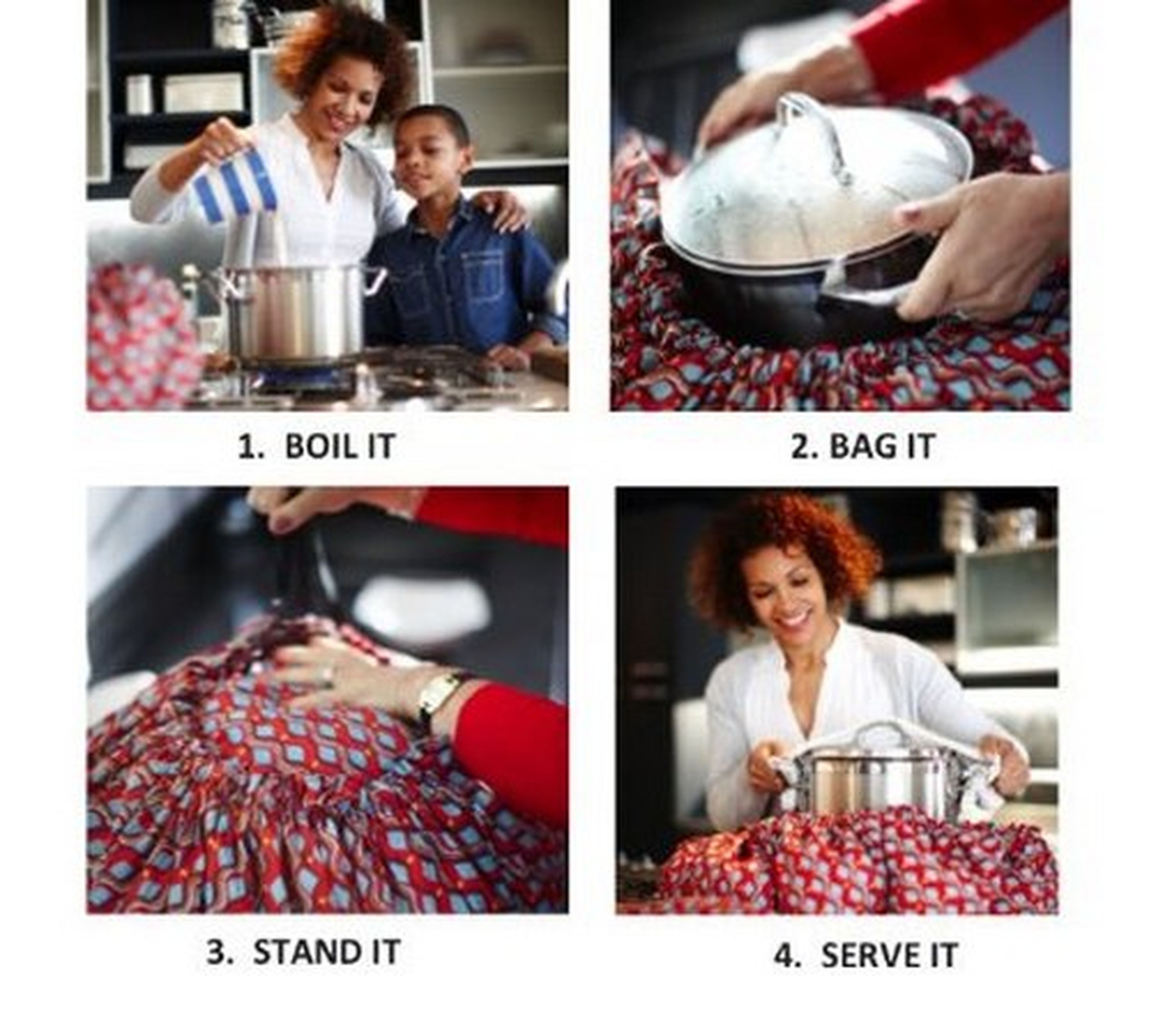 1. BOIL IT

2. BAG IT

3. STAND IT

4. SERVE IT